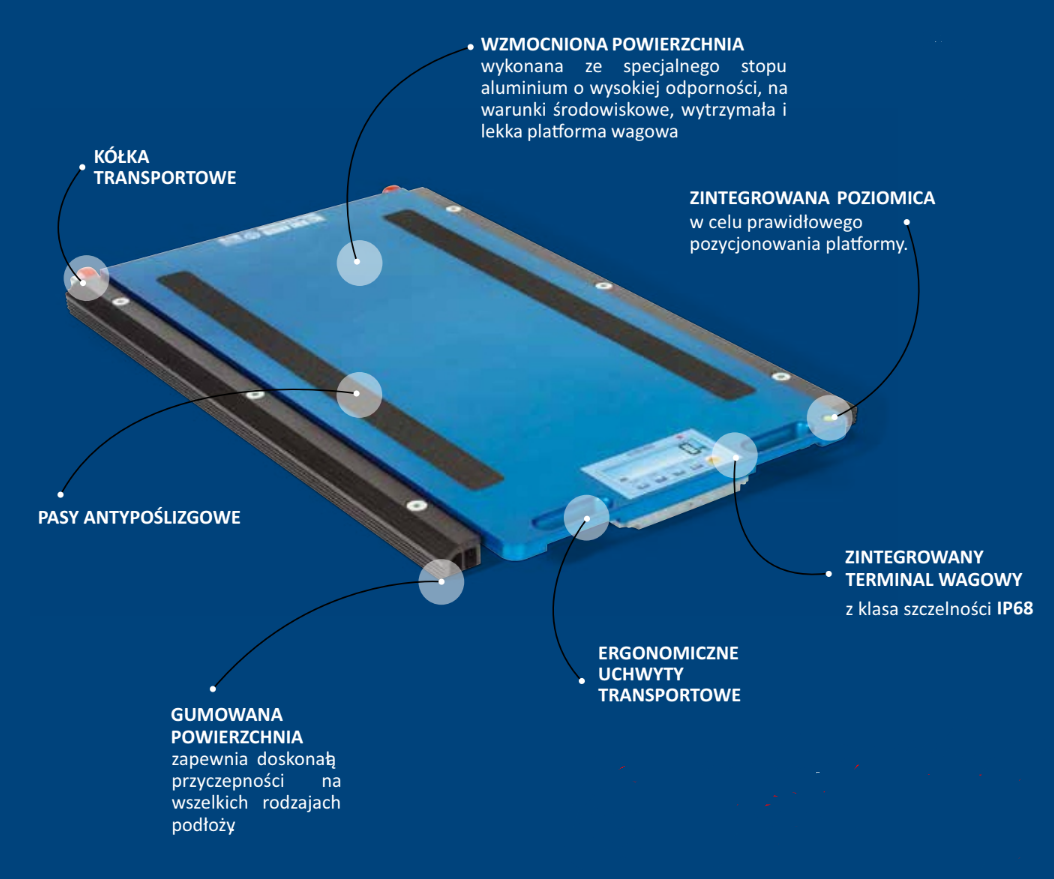 WZMOCNIONA POWIERZCHNIA
wykonana ze specjalnego stopu aluminium o wysokiej odporności, na warunki środowiskowe, wytrzymała i lekka platforma wagowa

KÓŁKA TRANSPORTOWE

ZINTEGROWANA POZIOMICA
w celu prawidłowego pozycjonowania platformy.

PASY ANTYPOŚLIZGOWE

ZINTEGROWANY TERMINAL WAGOWY
z klasa szczelności IP68

ERGONOMICZNE UCHWYTY TRANSPORTOWE

GUMOWANA POWIERZCHNIA
zapewnia doskonałą przyczepności na wszelkich rodzajach podłoży.